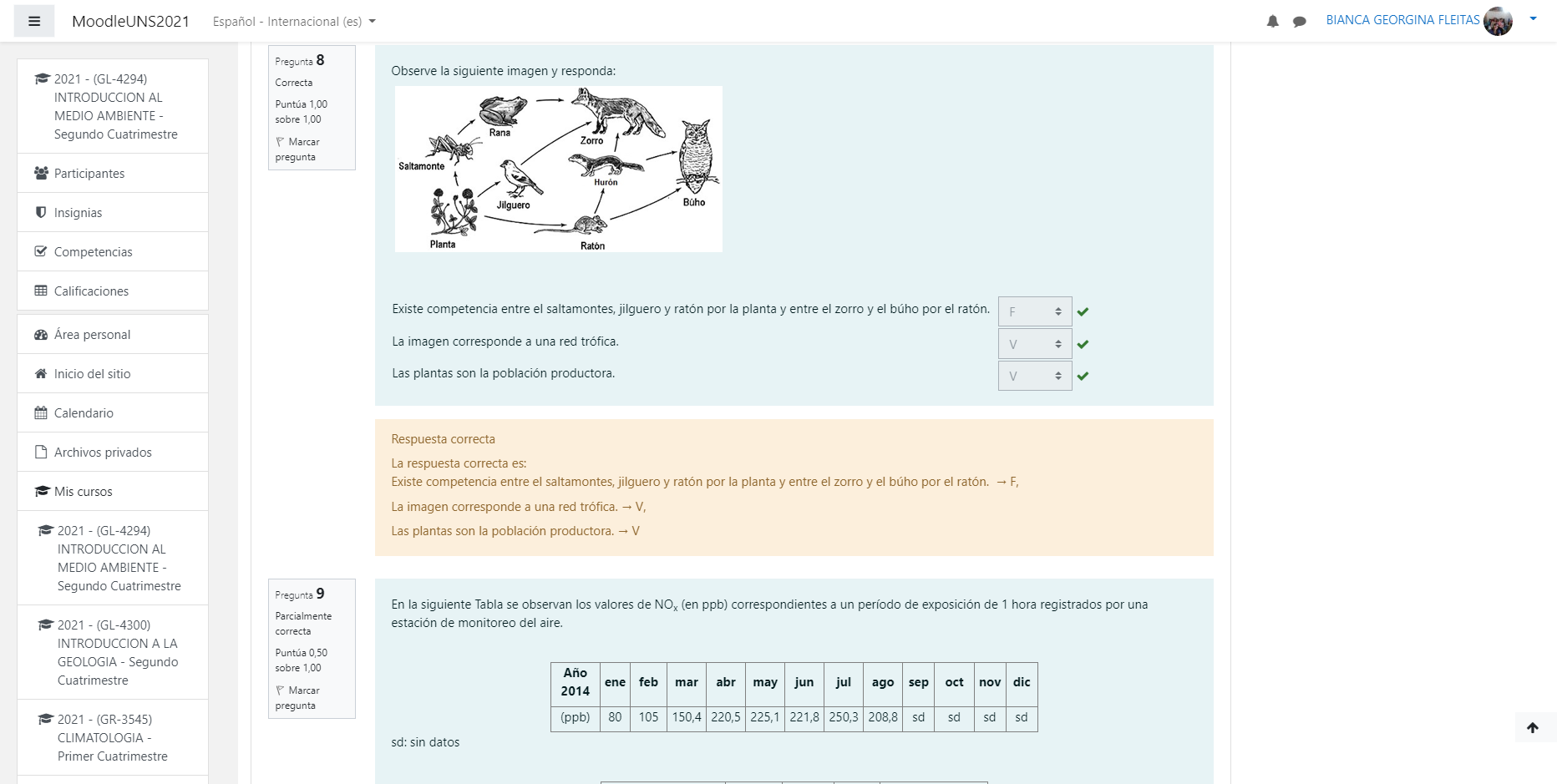 MoodleUNS2021 Español - Internacional (es)

BIANCA GEORGINA FLEITAS

2021 - (GL-4294) INTRODUCCION AL MEDIO AMBIENTE - Segundo Cuatrimestre

Participantes

Insignias

Competencias

Calificaciones

Área personal

Inicio del sitio

Calendario

Archivos privados

Mis cursos

2021 - (GL-4294) INTRODUCCION AL MEDIO AMBIENTE - Segundo Cuatrimestre

2021 - (GL-4300) INTRODUCCION A LA GEOLOGIA - Segundo Cuatrimestre

2021 - (GR-3545) CLIMATOLOGIA - Primer Cuatrimestre

Pregunta 8
Correcta
Puntúa 1,00 sobre 1,00
Marcar pregunta

Observe la siguiente imagen y responda:

Rana
Zorro
Saltamonte
Hurón
Jilguero
Búho
Planta
Ratón

Existe competencia entre el saltamontes, jilguero y ratón por la planta y entre el zorro y el búho por el ratón. F

La imagen corresponde a una red trófica. V

Las plantas son la población productora. V

Respuesta correcta

La respuesta correcta es:
Existe competencia entre el saltamontes, jilguero y ratón por la planta y entre el zorro y el búho por el ratón. → F,

La imagen corresponde a una red trófica. → V,

Las plantas son la población productora. → V

Pregunta 9
Parcialmente correcta
Puntúa 0,50 sobre 1,00
Marcar pregunta

En la siguiente Tabla se observan los valores de $NO_x$ (en ppb) correspondientes a un período de exposición de 1 hora registrados por una estación de monitoreo del aire.

| Año 2014 | ene | feb | mar | abr | may | jun | jul | ago | sep | oct | nov | dic |
|---|---|---|---|---|---|---|---|---|---|---|---|---|
| (ppb) | 80 | 105 | 150,4 | 220,5 | 225,1 | 221,8 | 250,3 | 208,8 | sd | sd | sd | sd |

sd: sin datos